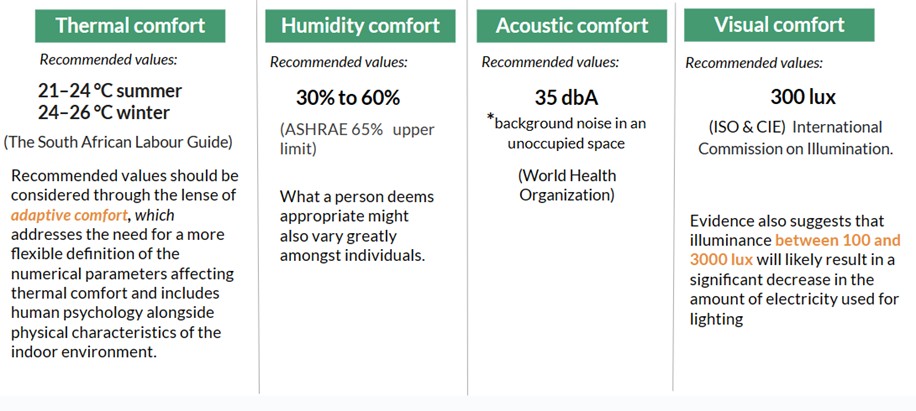 Thermal comfort

Recommended values:

21–24 °C summer
24–26 °C winter

(The South African Labour Guide)

Recommended values should be considered through the lense of adaptive comfort, which addresses the need for a more flexible definition of the numerical parameters affecting thermal comfort and includes human psychology alongside physical characteristics of the indoor environment.

Humidity comfort

Recommended values:

30% to 60%

(ASHRAE 65% upper limit)

What a person deems appropriate might also vary greatly amongst individuals.

Acoustic comfort

Recommended values:

35 dbA

*background noise in an unoccupied space

(World Health Organization)

Visual comfort

Recommended values:

300 lux

(ISO & CIE) International Commission on Illumination.

Evidence also suggests that illuminance between 100 and 3000 lux will likely result in a significant decrease in the amount of electricity used for lighting